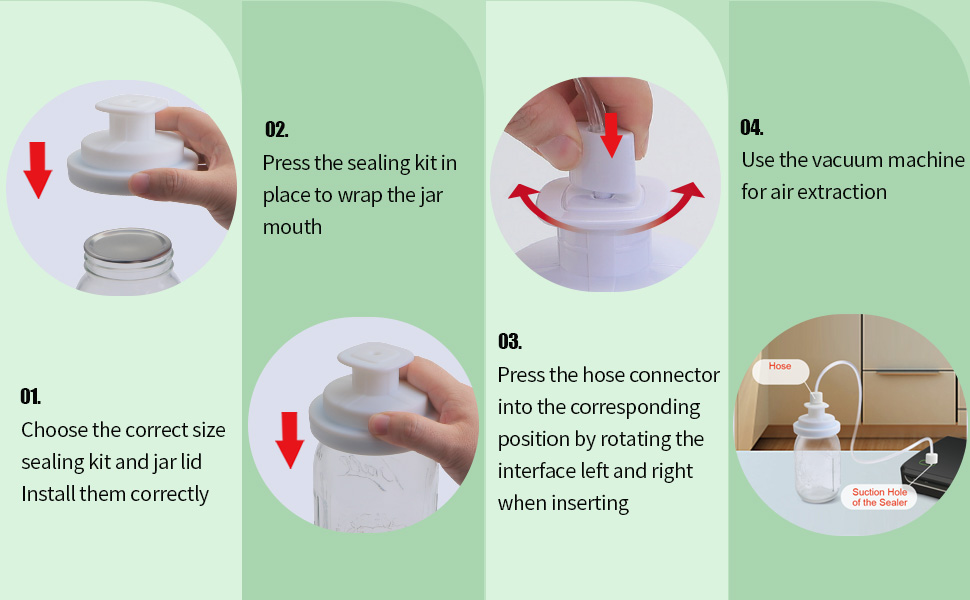 01.
Choose the correct size sealing kit and jar lid Install them correctly

02.
Press the sealing kit in place to wrap the jar mouth

03.
Press the hose connector into the corresponding position by rotating the interface left and right when inserting

04.
Use the vacuum machine for air extraction

Hose

Suction Hole of the Sealer