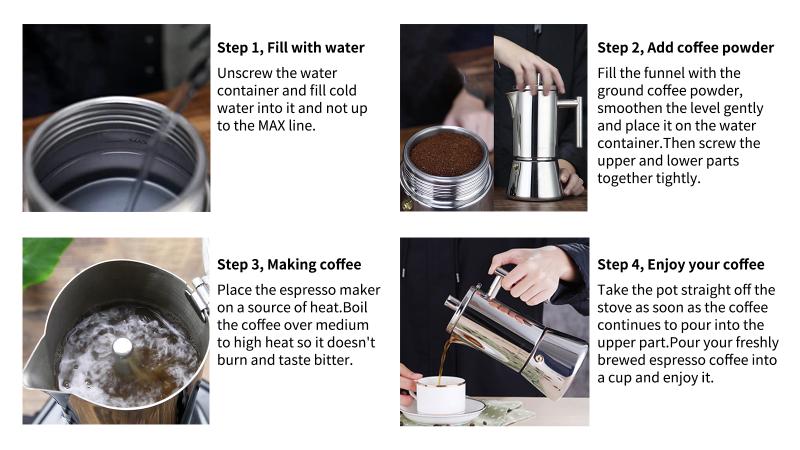 Step 1, Fill with water
Unscrew the water container and fill cold water into it and not up to the MAX line.

Step 2, Add coffee powder
Fill the funnel with the ground coffee powder, smoothen the level gently and place it on the water container.Then screw the upper and lower parts together tightly.

Step 3, Making coffee
Place the espresso maker on a source of heat.Boil the coffee over medium to high heat so it doesn't burn and taste bitter.

Step 4, Enjoy your coffee
Take the pot straight off the stove as soon as the coffee continues to pour into the upper part.Pour your freshly brewed espresso coffee into a cup and enjoy it.